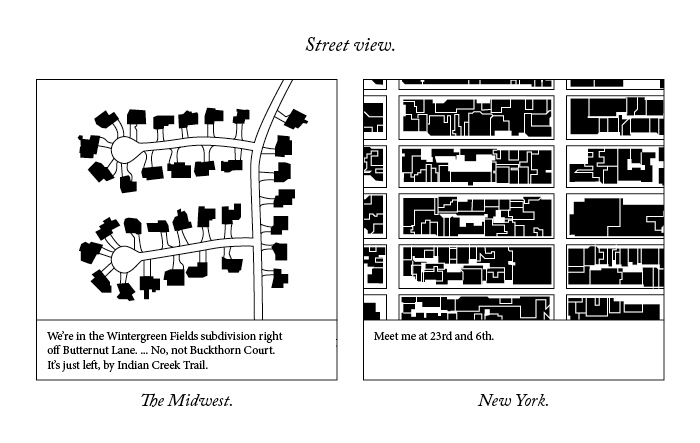 Street view.

We're in the Wintergreen Fields subdivision right off Butternut Lane. ... No, not Buckthorn Court. It's just left, by Indian Creek Trail.

The Midwest.

Meet me at 23rd and 6th.

New York.